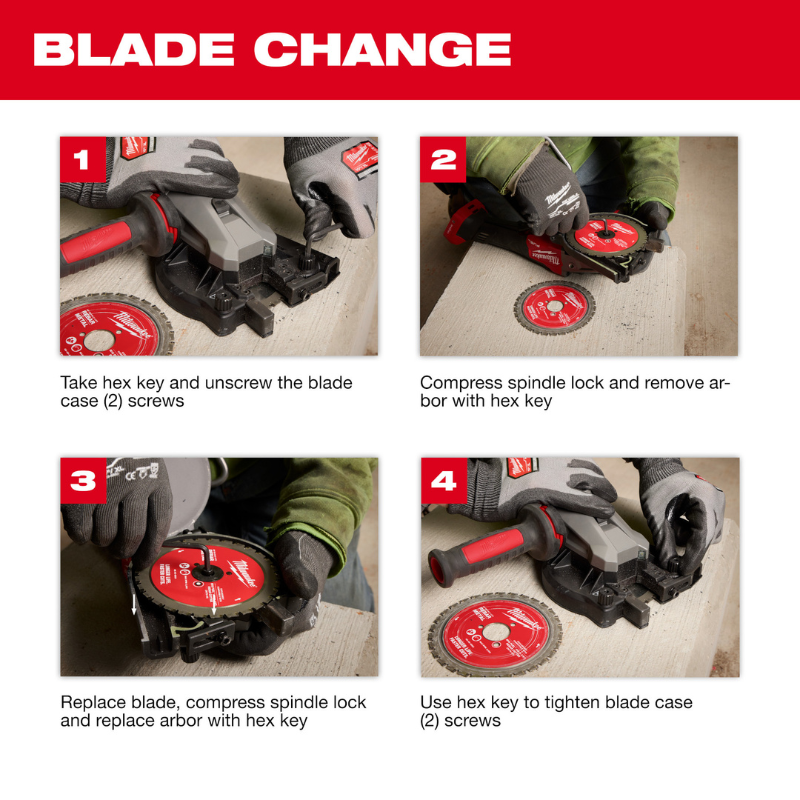 BLADE CHANGE

1

Take hex key and unscrew the blade case (2) screws

2

Compress spindle lock and remove arbor with hex key

3

Replace blade, compress spindle lock and replace arbor with hex key

4

Use hex key to tighten blade case (2) screws